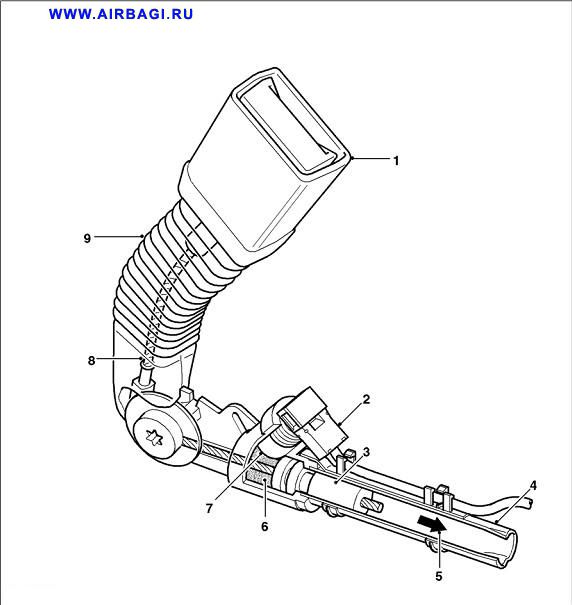 WWW.AIRBAGI.RU

1
9
8
2
3
4
7
6
5